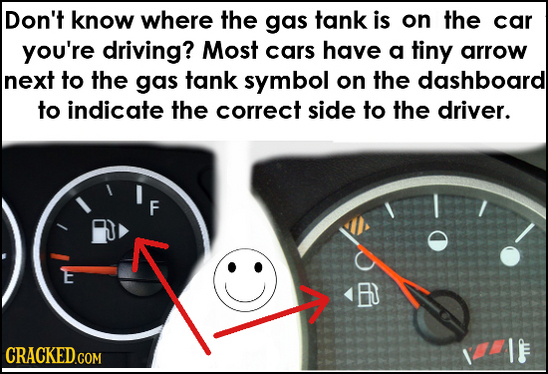 Don't know where the gas tank is on the car you're driving? Most cars have a tiny arrow next to the gas tank symbol on the dashboard to indicate the correct side to the driver.

F

E

CRACKED.COM